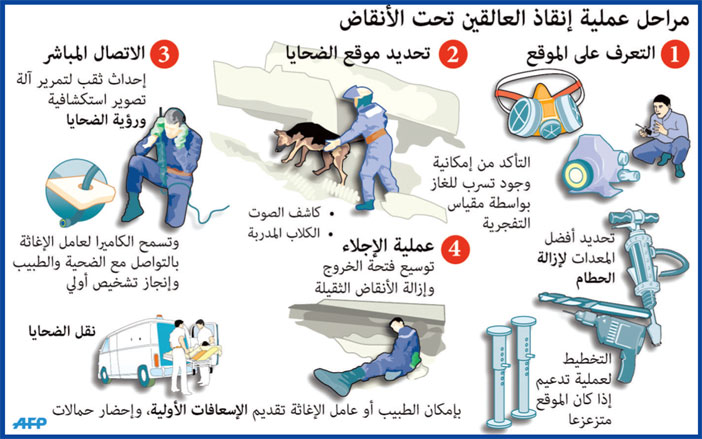 مراحل عملية إنقاذ العالقين تحت الأنقاض

1 التعرف على الموقع

التأكد من إمكانية وجود تسرب للغاز بواسطة مقياس التفجرية

تحديد أفضل المعدات لإزالة الحطام

التخطيط لعملية تدعيم إذا كان الموقع متزعزعا

2 تحديد موقع الضحايا

• كاشف الصوت
• الكلاب المدربة

3 الاتصال المباشر

إحداث ثقب لتمرير آلة تصوير استكشافية ورؤية الضحايا

وتسمح الكاميرا لعامل الإغاثة بالتواصل مع الضحية والطبيب وإنجاز تشخيص أولي

4 عملية الإجلاء

توسيع فتحة الخروج وإزالة الأنقاض الثقيلة

نقل الضحايا

بإمكان الطبيب أو عامل الإغاثة تقديم الإسعافات الأولية، وإحضار حمالات

AFP